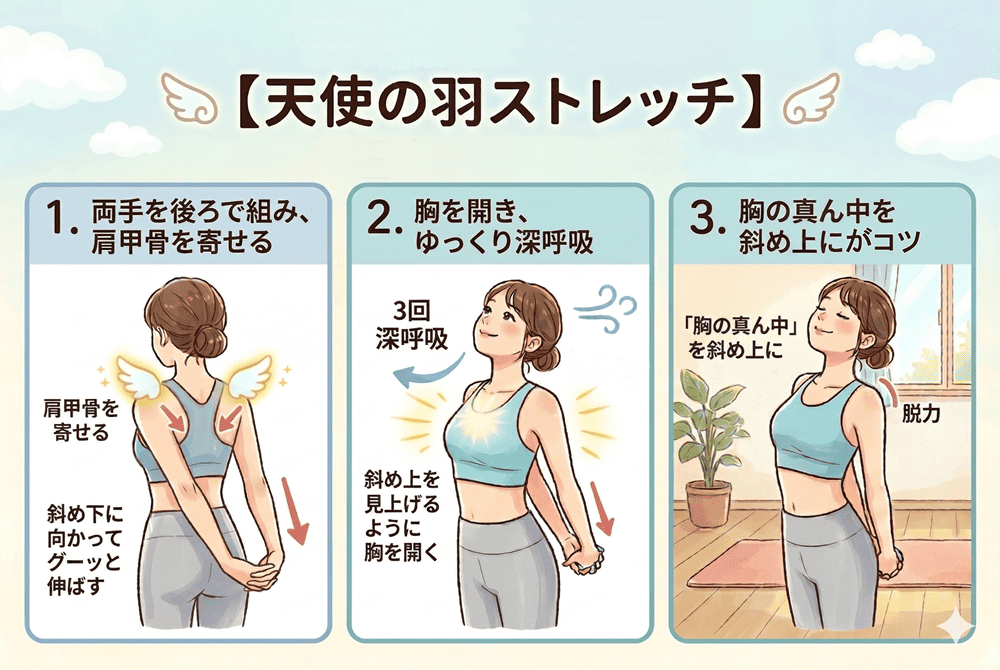 【天使の羽ストレッチ】

1. 両手を後ろで組み、肩甲骨を寄せる

肩甲骨を寄せる

斜め下に向かってグーッと伸ばす

2. 胸を開き、ゆっくり深呼吸

3回深呼吸

斜め上を見上げるように胸を開く

3. 胸の真ん中を斜め上にがコツ

「胸の真ん中」を斜め上に

脱力