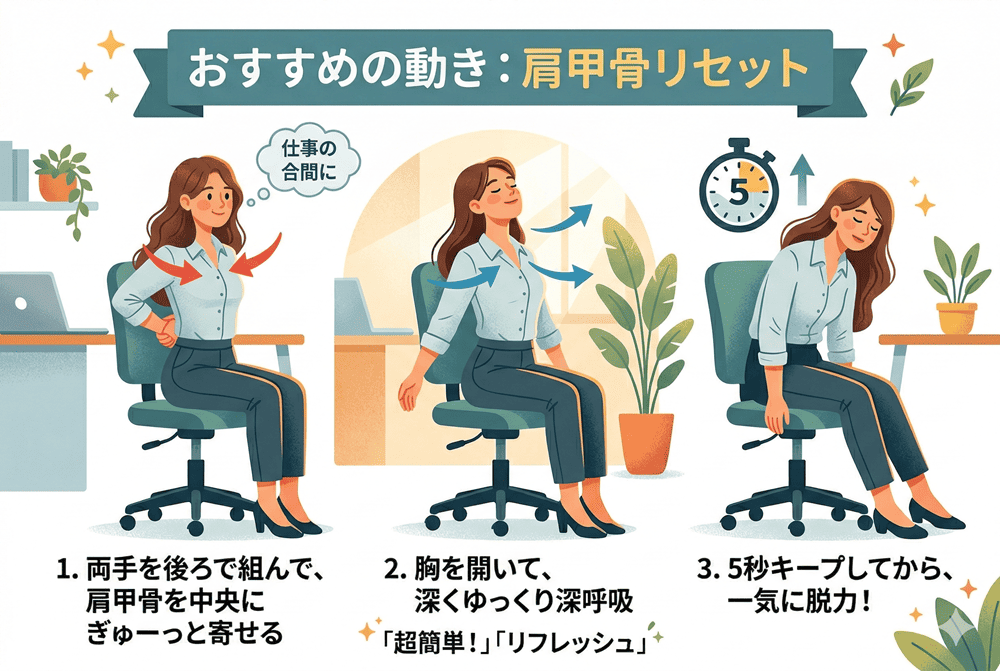 おすすめの動き：肩甲骨リセット

仕事の合間に

5

1. 両手を後ろで組んで、肩甲骨を中央にぎゅーっと寄せる

2. 胸を開いて、深くゆっくり深呼吸

「超簡単！」「リフレッシュ」

3. 5秒キープしてから、一気に脱力！