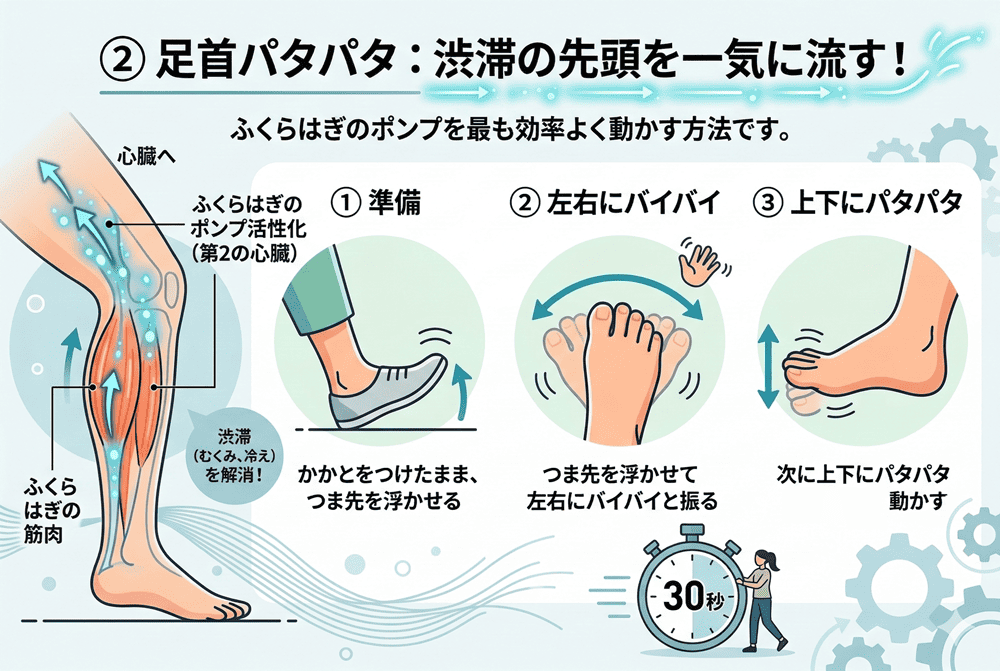 ② 足首パタパタ：渋滞の先頭を一気に流す！

ふくらはぎのポンプを最も効率よく動かす方法です。

心臓へ

ふくらはぎのポンプ活性化（第2の心臓）

渋滞（むくみ、冷え）を解消！

ふくらはぎの筋肉

① 準備

かかとをつけたまま、つま先を浮かせる

② 左右にバイバイ

つま先を浮かせて左右にバイバイと振る

③ 上下にパタパタ

次に上下にパタパタ動かす

30秒