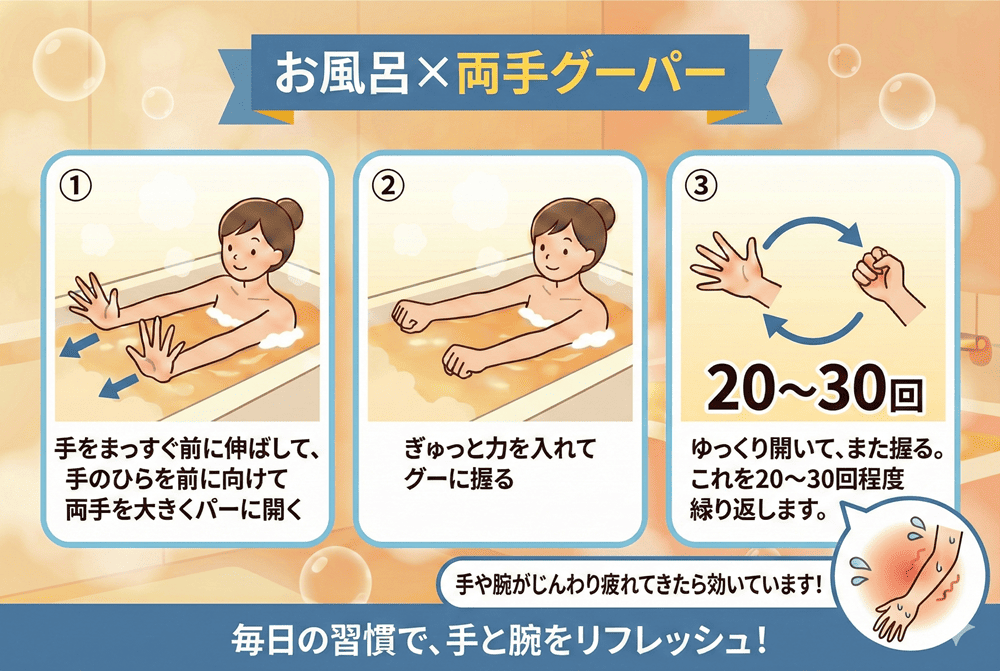 お風呂×両手グーパー

①
手をまっすぐ前に伸ばして、手のひらを前に向けて両手を大きくパーに開く

②
ぎゅっと力を入れてグーに握る

③
20〜30回
ゆっくり開いて、また握る。これを20〜30回程度繰り返します。

手や腕がじんわり疲れてきたら効いています！

毎日の習慣で、手と腕をリフレッシュ！