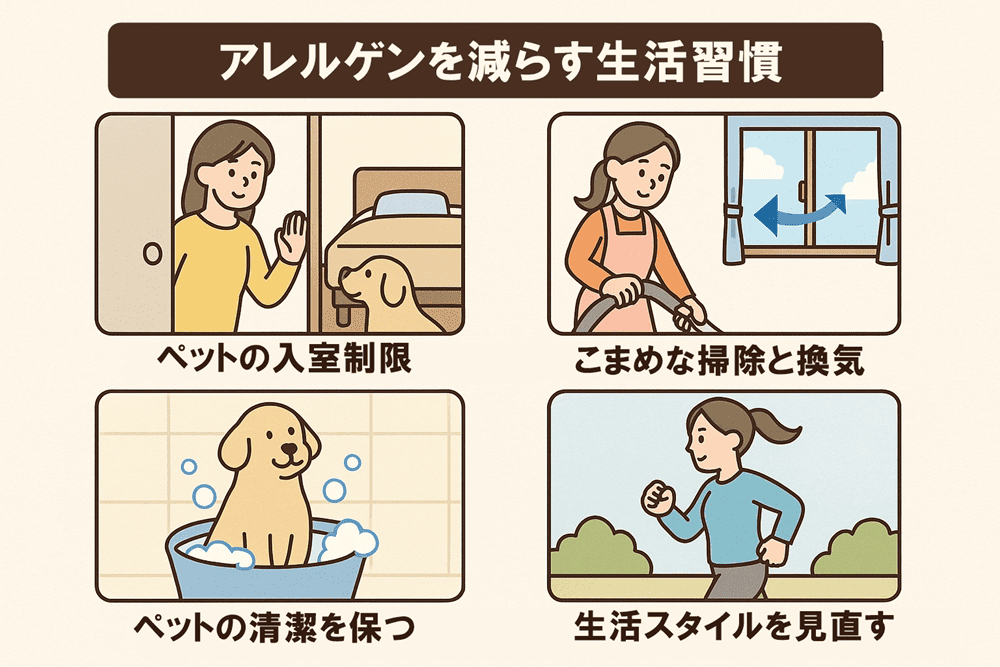 アレルゲンを減らす生活習慣

ペットの入室制限

こまめな掃除と換気

ペットの清潔を保つ

生活スタイルを見直す