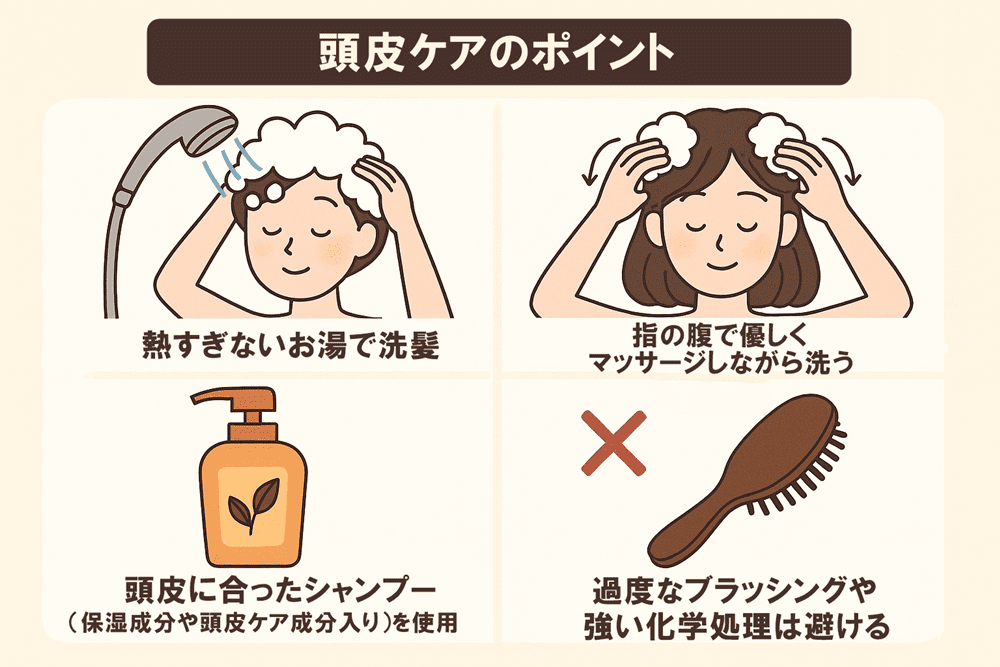 頭皮ケアのポイント

熱すぎないお湯で洗髪

指の腹で優しく
マッサージしながら洗う

頭皮に合ったシャンプー
（保湿成分や頭皮ケア成分入り）を使用

過度なブラッシングや
強い化学処理は避ける