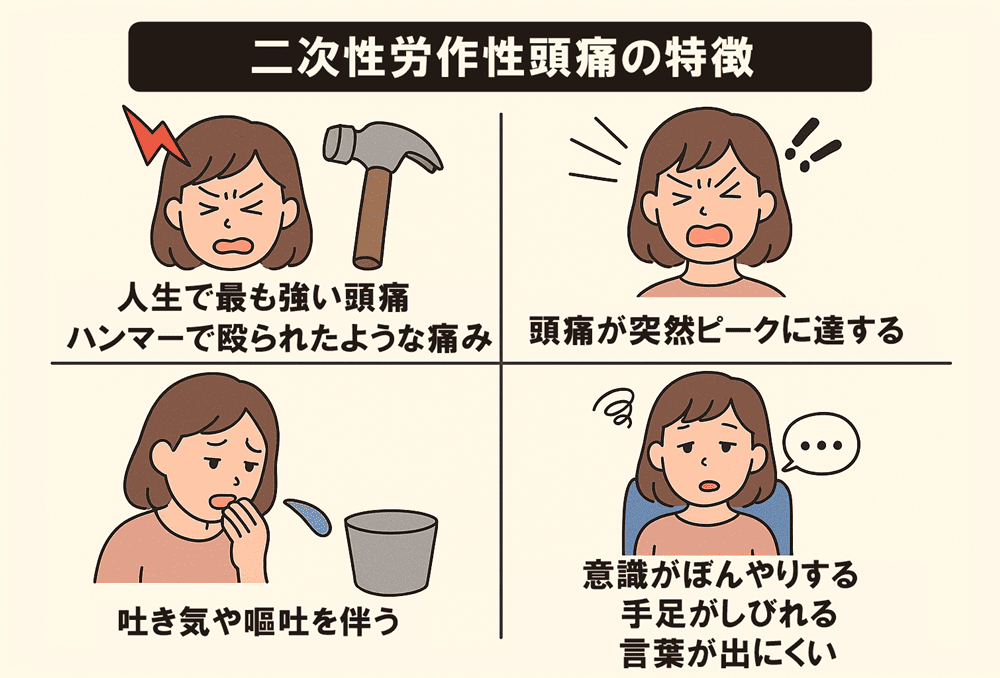 二次性労作性頭痛の特徴

人生で最も強い頭痛
ハンマーで殴られたような痛み

頭痛が突然ピークに達する

吐き気や嘔吐を伴う

…

意識がぼんやりする
手足がしびれる
言葉が出にくい