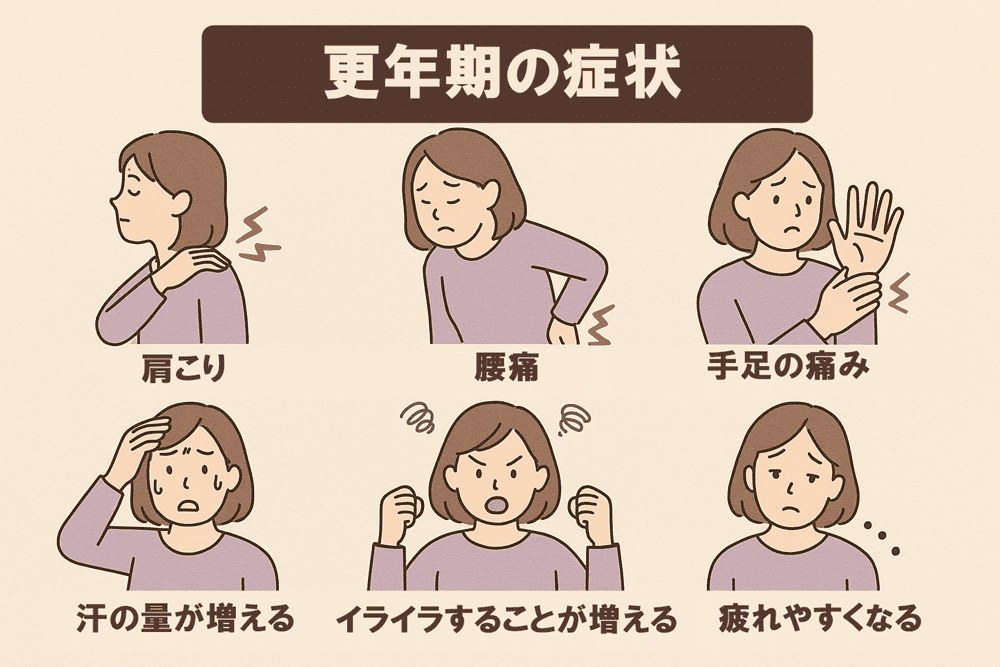 更年期の症状

肩こり

腰痛

手足の痛み

汗の量が増える

イライラすることが増える

疲れやすくなる