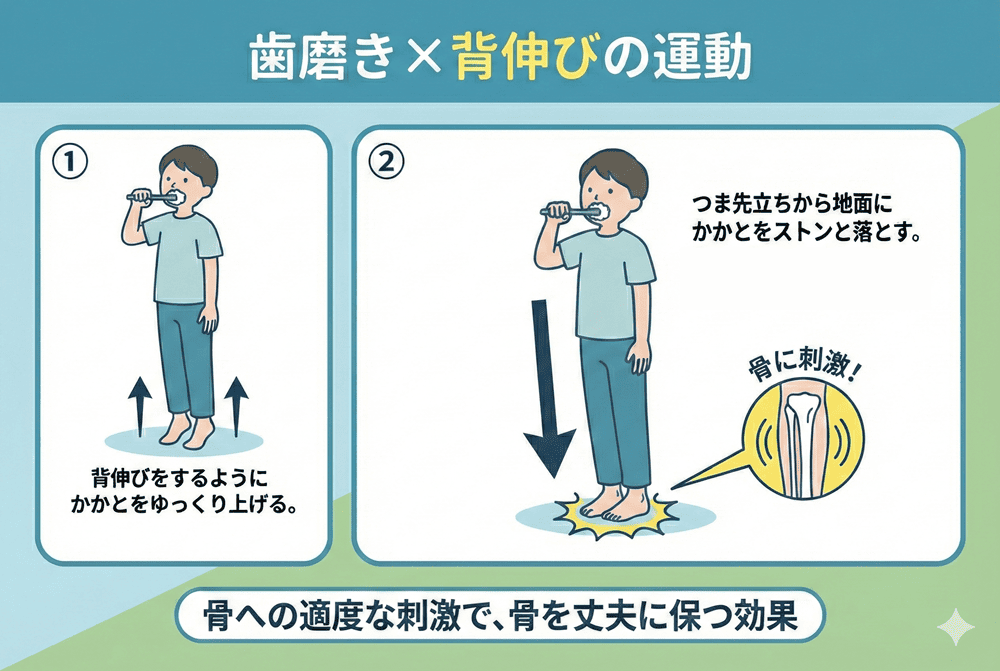 歯磨き×背伸びの運動

①

背伸びをするように
かかとをゆっくり上げる。

②

つま先立ちから地面に
かかとをストンと落とす。

骨に刺激!

骨への適度な刺激で、骨を丈夫に保つ効果