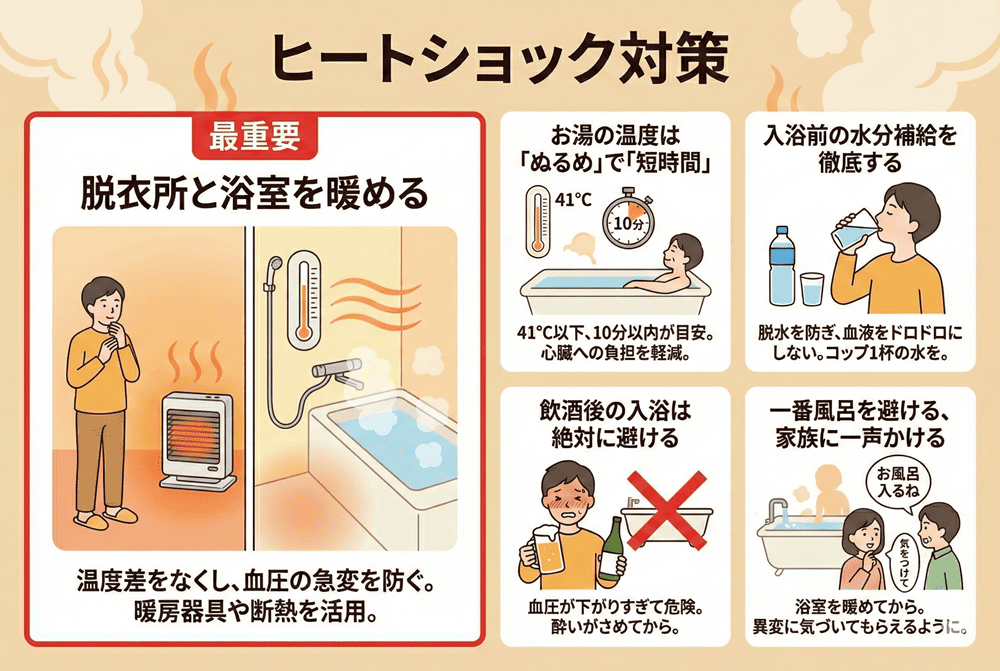 ヒートショック対策

最重要

脱衣所と浴室を暖める

温度差をなくし、血圧の急変を防ぐ。暖房器具や断熱を活用。

お湯の温度は「ぬるめ」で「短時間」

41°C

10分

41°C以下、10分以内が目安。心臓への負担を軽減。

入浴前の水分補給を徹底する

脱水を防ぎ、血液をドロドロにしない。コップ1杯の水を。

飲酒後の入浴は絶対に避ける

血圧が下がりすぎて危険。酔いがさめてから。

一番風呂を避ける、家族に一声かける

お風呂入るね

気をつけて

浴室を暖めてから。異変に気づいてもらえるように。