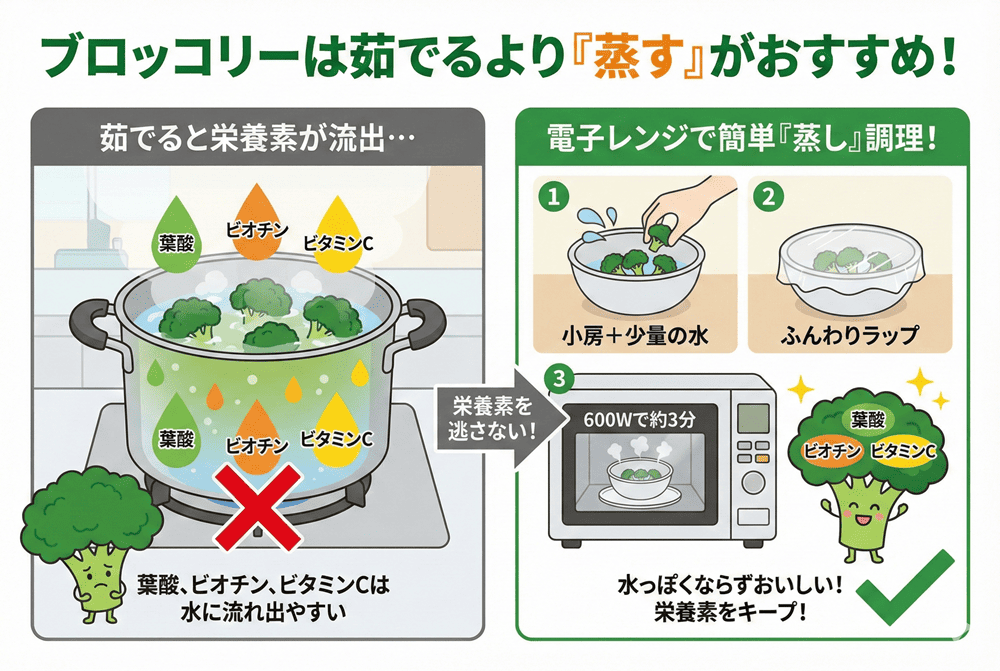 ブロッコリーは茹でるより『蒸す』がおすすめ！

茹でると栄養素が流出…

葉酸
ビオチン
ビタミンC

葉酸
ビオチン
ビタミンC

葉酸、ビオチン、ビタミンCは水に流れ出やすい

栄養素を逃さない！

電子レンジで簡単『蒸し』調理！

1
小房＋少量の水

2
ふんわりラップ

3
600Wで約3分

葉酸
ビオチン
ビタミンC

水っぽくならずおいしい！
栄養素をキープ！