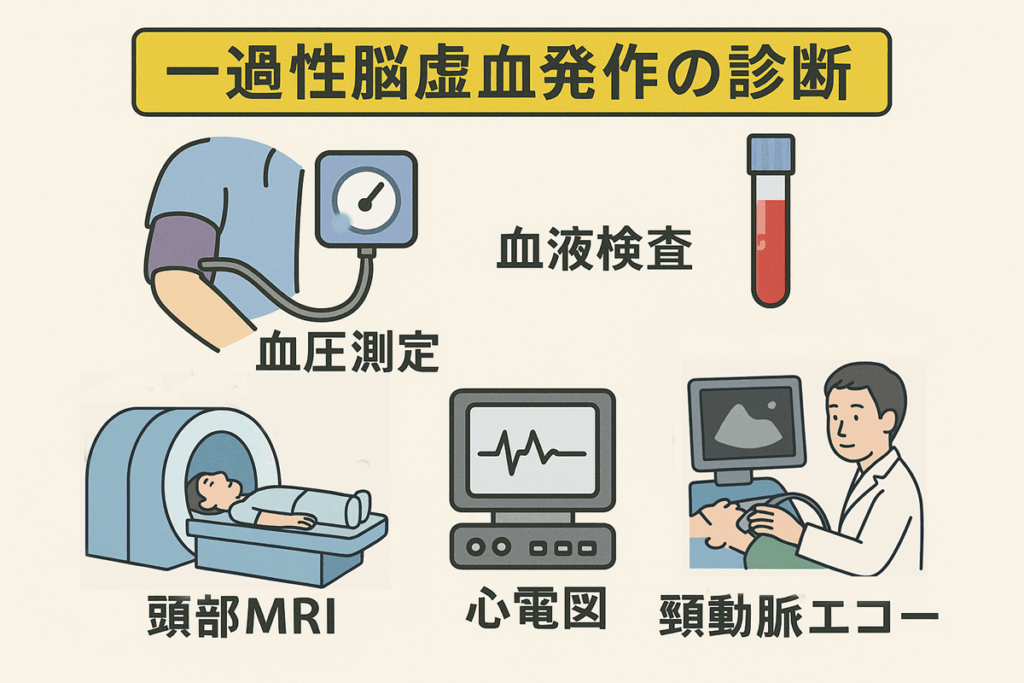 一過性脳虚血発作の診断

血液検査

血圧測定

頭部MRI

心電図

頸動脈エコー